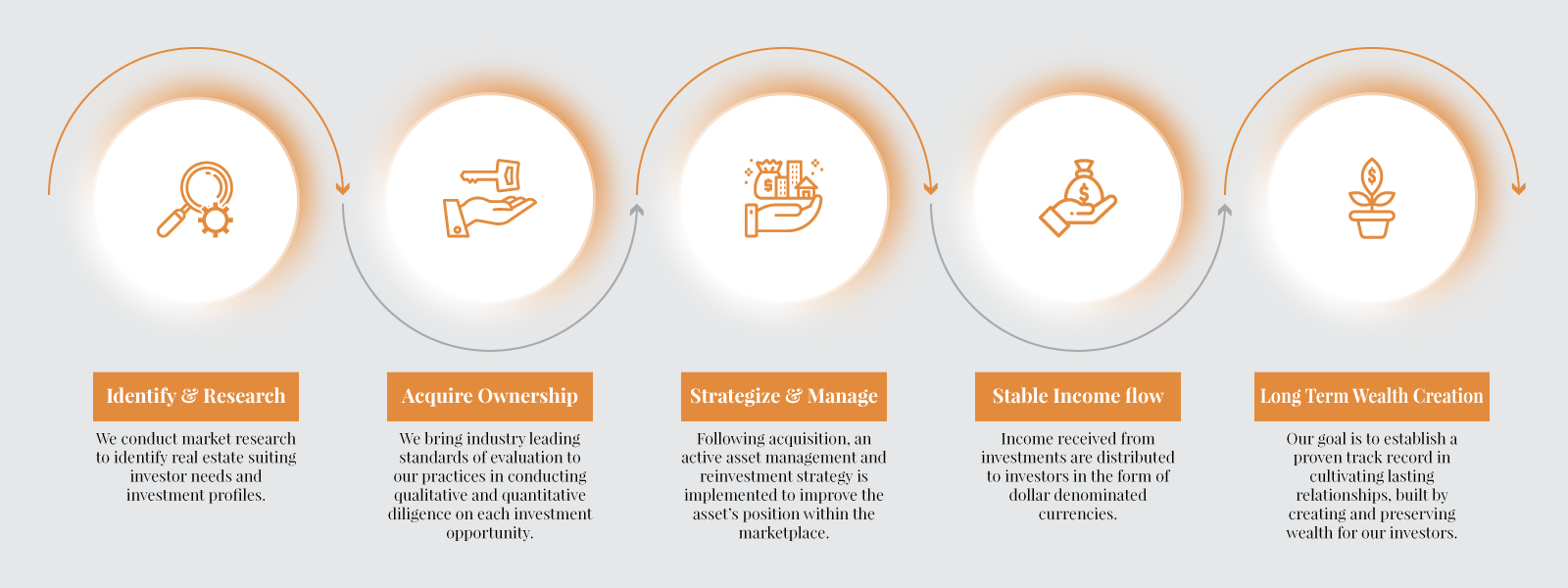 Identify & Research

We conduct market research to identify real estate suiting investor needs and investment profiles.

Acquire Ownership

We bring industry leading standards of evaluation to our practices in conducting qualitative and quantitative diligence on each investment opportunity.

Strategize & Manage

Following acquisition, an active asset management and reinvestment strategy is implemented to improve the asset's position within the marketplace.

Stable Income flow

Income received from investments are distributed to investors in the form of dollar denominated currencies.

Long Term Wealth Creation

Our goal is to establish a proven track record in cultivating lasting relationships, built by creating and preserving wealth for our investors.